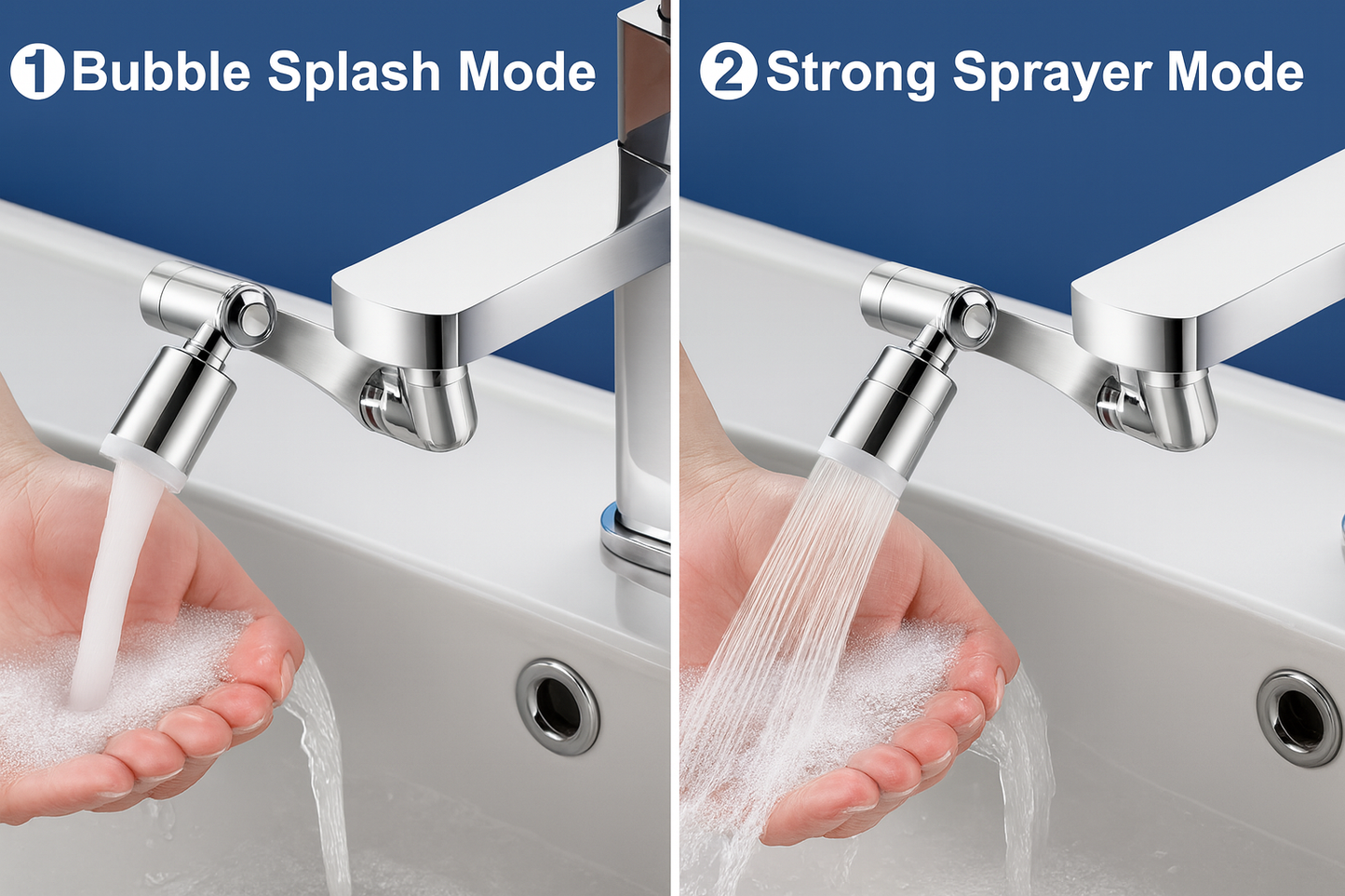 1 Bubble Splash Mode

2 Strong Sprayer Mode