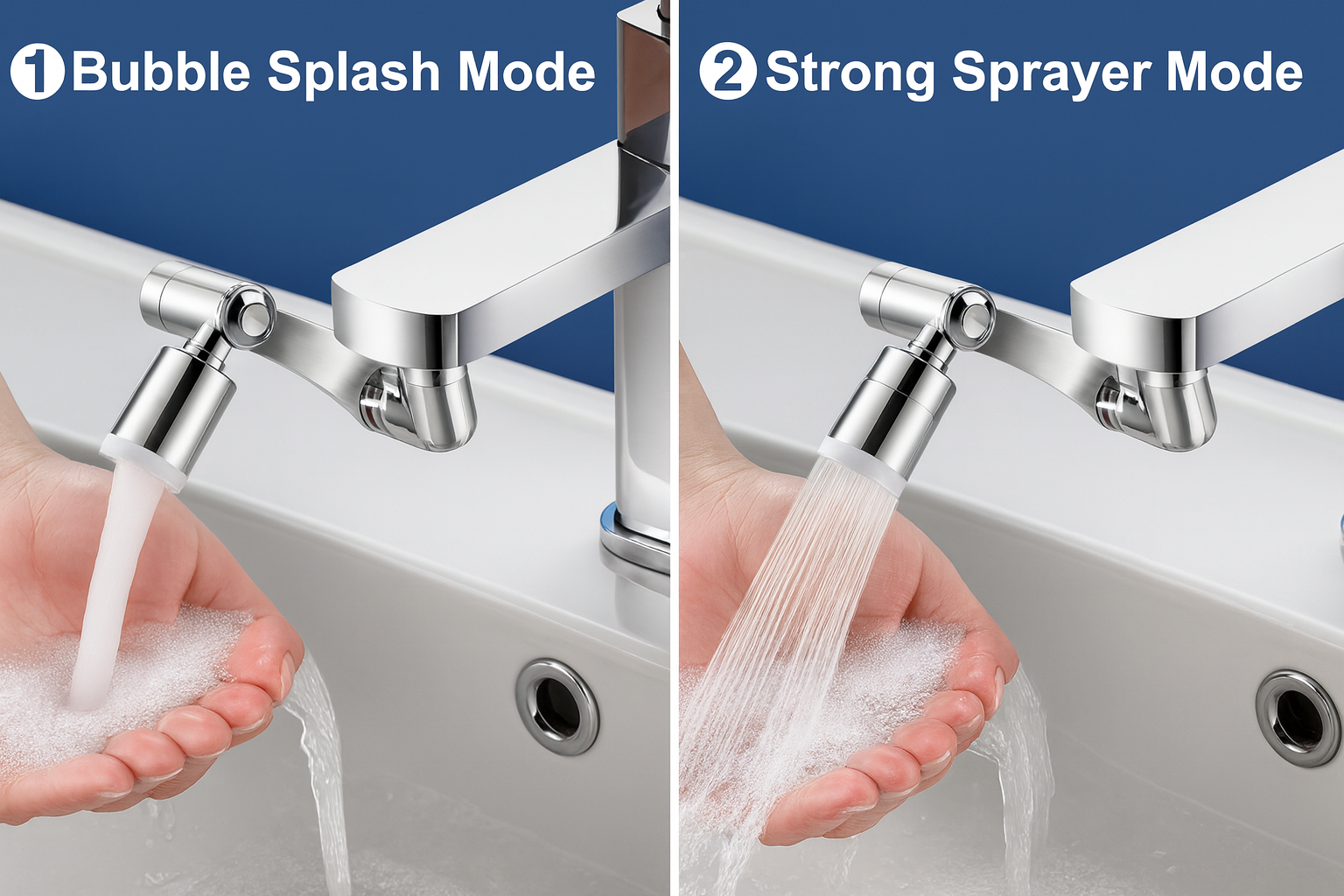 1 Bubble Splash Mode

2 Strong Sprayer Mode